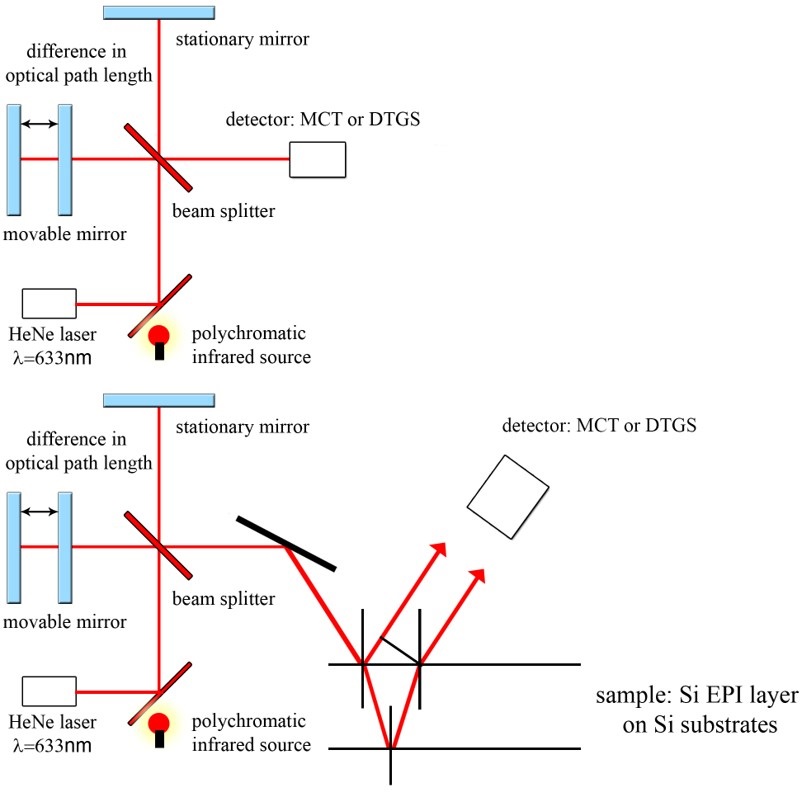 stationary mirror

difference in optical path length

detector: MCT or DTGS

beam splitter

movable mirror

HeNe laser
$\lambda$=633nm

polychromatic infrared source

stationary mirror

difference in optical path length

detector: MCT or DTGS

beam splitter

movable mirror

HeNe laser
$\lambda$=633nm

polychromatic infrared source

sample: Si EPI layer on Si substrates